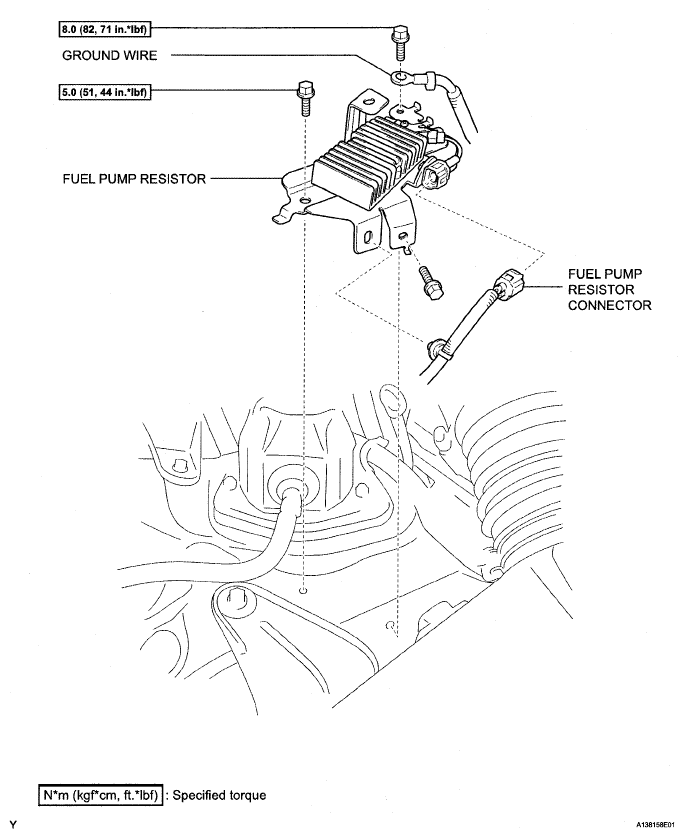 8.0 (82, 71 in.*lbf)

GROUND WIRE

5.0 (51, 44 in.*lbf)

FUEL PUMP RESISTOR

FUEL PUMP RESISTOR CONNECTOR

N*m (kgf*cm, ft.*lbf) : Specified torque

Y

A138158E01