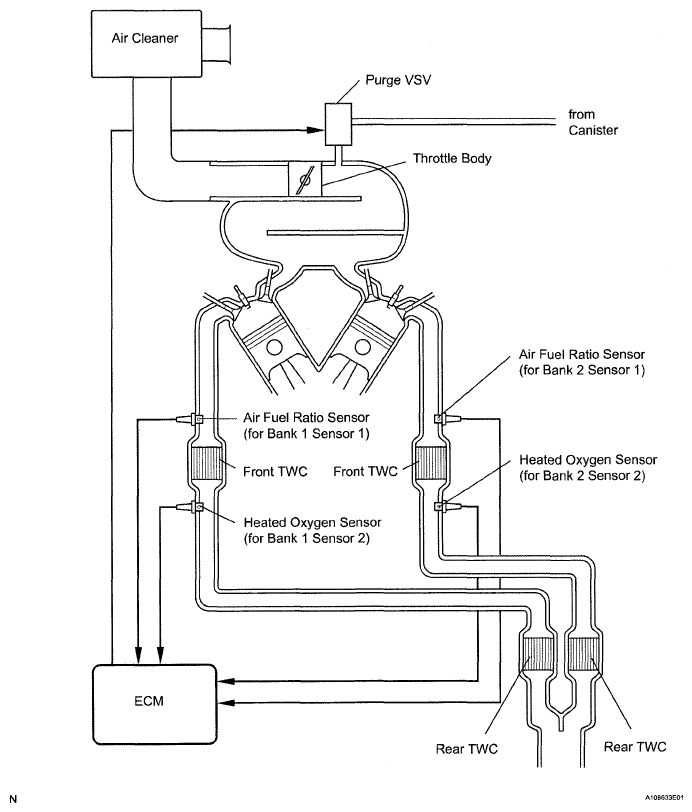 Air Cleaner

Purge VSV

from Canister

Throttle Body

Air Fuel Ratio Sensor (for Bank 2 Sensor 1)

Air Fuel Ratio Sensor (for Bank 1 Sensor 1)

Front TWC

Front TWC

Heated Oxygen Sensor (for Bank 2 Sensor 2)

Heated Oxygen Sensor (for Bank 1 Sensor 2)

ECM

Rear TWC

Rear TWC

N

A108633E01