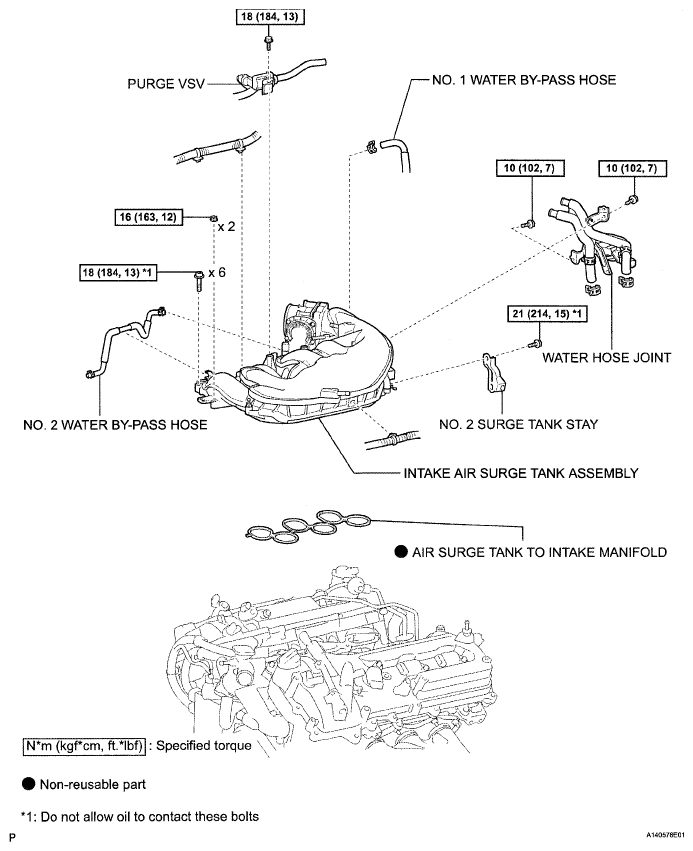 18 (184, 13)

PURGE VSV

NO. 1 WATER BY-PASS HOSE

10 (102, 7)

10 (102, 7)

16 (163, 12)

x 2

18 (184, 13) *1

x 6

21 (214, 15) *1

WATER HOSE JOINT

NO. 2 WATER BY-PASS HOSE

NO. 2 SURGE TANK STAY

INTAKE AIR SURGE TANK ASSEMBLY

● AIR SURGE TANK TO INTAKE MANIFOLD

N*m (kgf*cm, ft.*lbf) : Specified torque

● Non-reusable part

*1: Do not allow oil to contact these bolts

P

A140578E01