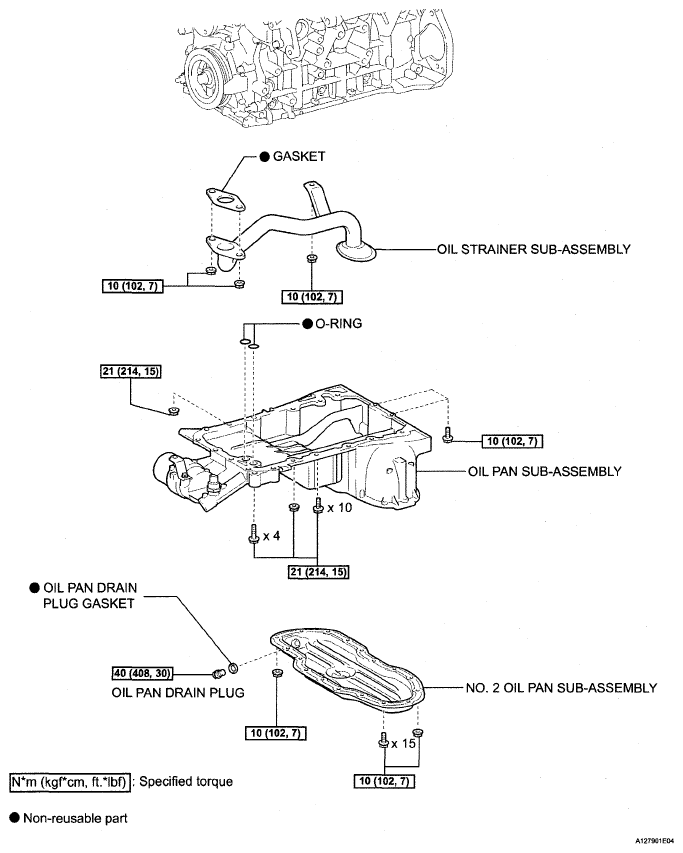 ● GASKET

OIL STRAINER SUB-ASSEMBLY

10 (102, 7)

10 (102, 7)

● O-RING

21 (214, 15)

10 (102, 7)

OIL PAN SUB-ASSEMBLY

x 10

x 4

21 (214, 15)

● OIL PAN DRAIN PLUG GASKET

40 (408, 30)

OIL PAN DRAIN PLUG

NO. 2 OIL PAN SUB-ASSEMBLY

10 (102, 7)

x 15

10 (102, 7)

N*m (kgf*cm, ft.*lbf) : Specified torque

● Non-reusable part

A127901E04