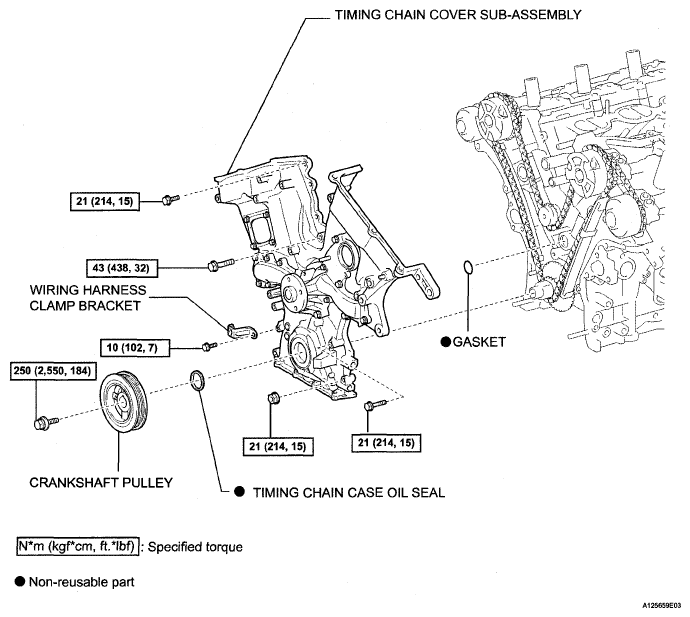 TIMING CHAIN COVER SUB-ASSEMBLY

21 (214, 15)

43 (438, 32)

WIRING HARNESS CLAMP BRACKET

10 (102, 7)

250 (2,550, 184)

● GASKET

21 (214, 15)

21 (214, 15)

CRANKSHAFT PULLEY

● TIMING CHAIN CASE OIL SEAL

N*m (kgf*cm, ft.*lbf) : Specified torque

● Non-reusable part

A125659E03