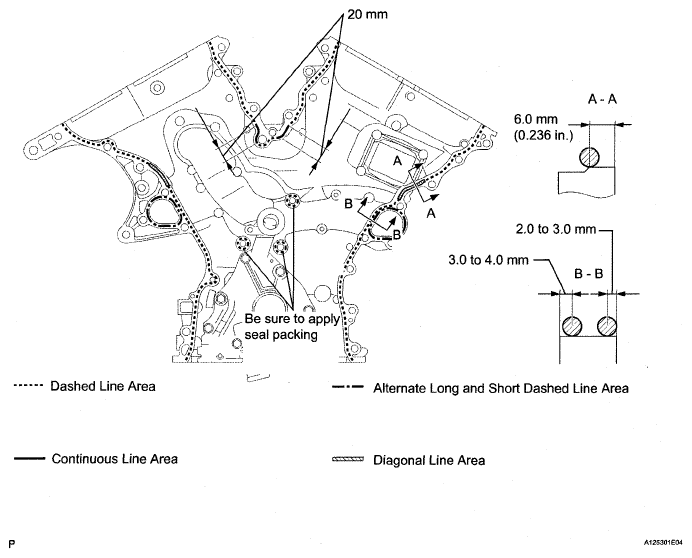 20 mm

A - A

6.0 mm
(0.236 in.)

A

A

B

B

2.0 to 3.0 mm

3.0 to 4.0 mm

B - B

Be sure to apply seal packing

Dashed Line Area

Alternate Long and Short Dashed Line Area

Continuous Line Area

Diagonal Line Area

P

A125301E04