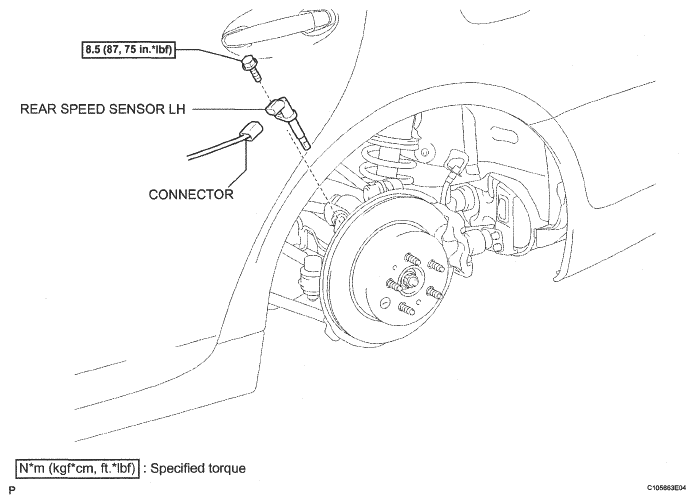 8.5 (87, 75 in.*lbf)

REAR SPEED SENSOR LH

CONNECTOR

N*m (kgf*cm, ft.*lbf) : Specified torque

P

C105863E04