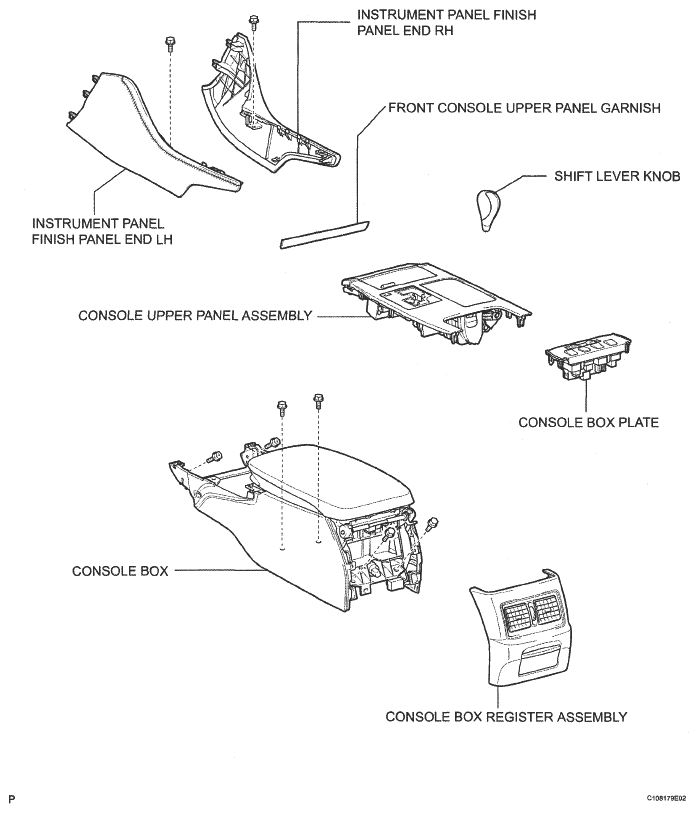 INSTRUMENT PANEL FINISH PANEL END RH

FRONT CONSOLE UPPER PANEL GARNISH

SHIFT LEVER KNOB

INSTRUMENT PANEL FINISH PANEL END LH

CONSOLE UPPER PANEL ASSEMBLY

CONSOLE BOX PLATE

CONSOLE BOX

CONSOLE BOX REGISTER ASSEMBLY

P

C108179E02