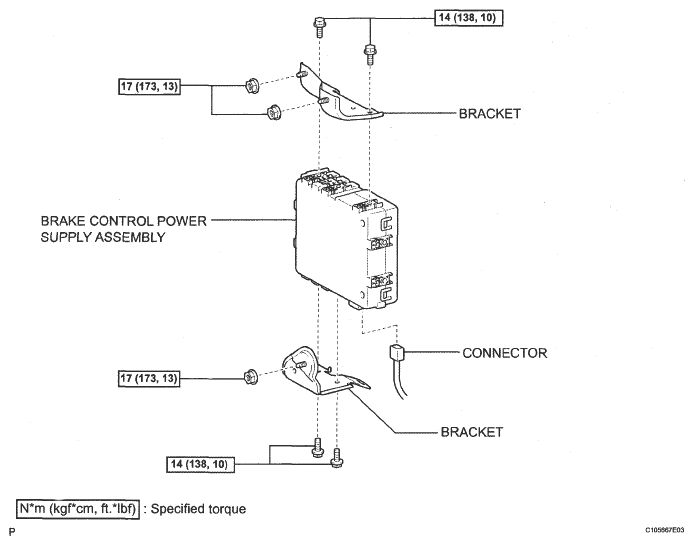 14 (138, 10)

17 (173, 13)

BRACKET

BRAKE CONTROL POWER SUPPLY ASSEMBLY

CONNECTOR

17 (173, 13)

BRACKET

14 (138, 10)

N*m (kgf*cm, ft.*lbf) : Specified torque

P

C105667E03