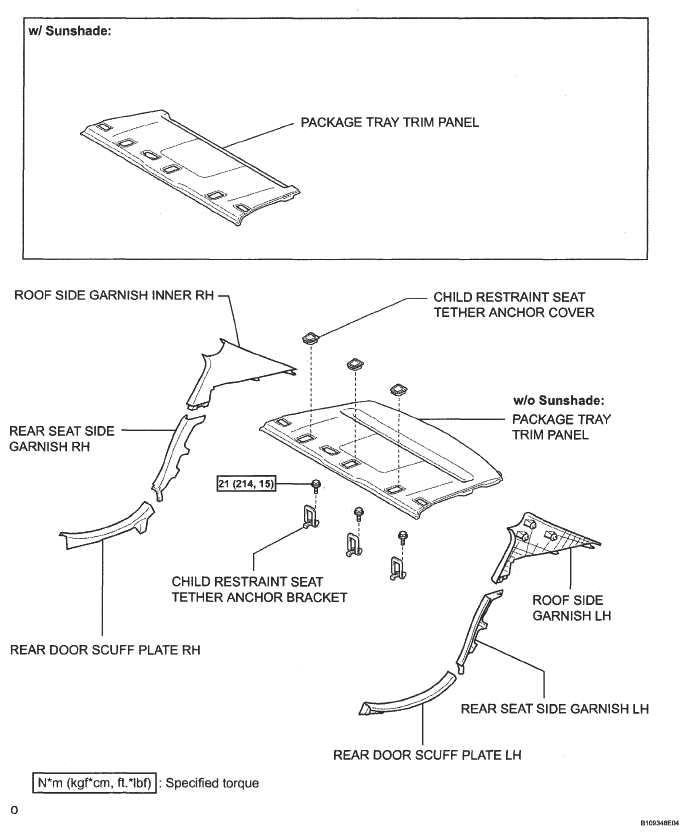 w/ Sunshade:

PACKAGE TRAY TRIM PANEL

ROOF SIDE GARNISH INNER RH

CHILD RESTRAINT SEAT TETHER ANCHOR COVER

w/o Sunshade:
PACKAGE TRAY TRIM PANEL

REAR SEAT SIDE GARNISH RH

21 (214, 15)

CHILD RESTRAINT SEAT TETHER ANCHOR BRACKET

ROOF SIDE GARNISH LH

REAR DOOR SCUFF PLATE RH

REAR SEAT SIDE GARNISH LH

REAR DOOR SCUFF PLATE LH

N*m (kgf*cm, ft.*lbf) : Specified torque

o

B109348E04