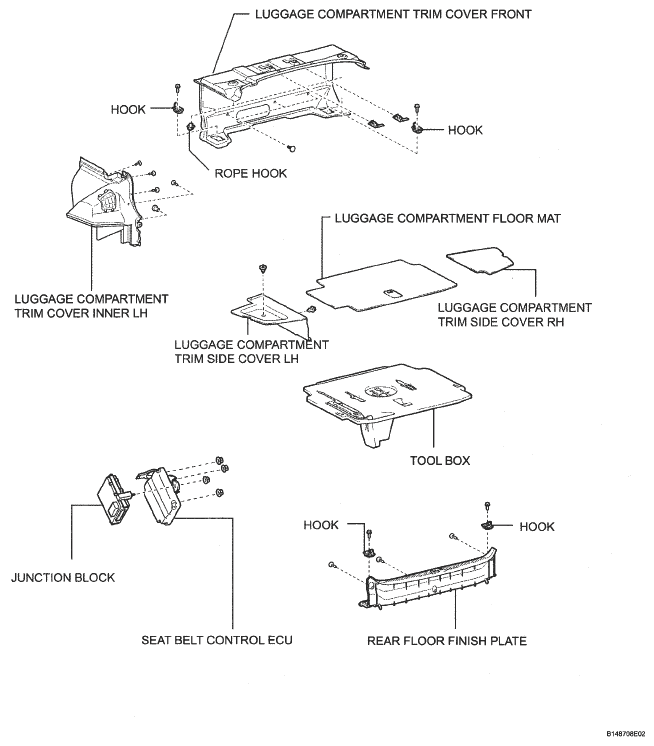 LUGGAGE COMPARTMENT TRIM COVER FRONT

HOOK

HOOK

ROPE HOOK

LUGGAGE COMPARTMENT FLOOR MAT

LUGGAGE COMPARTMENT TRIM COVER INNER LH

LUGGAGE COMPARTMENT TRIM SIDE COVER RH

LUGGAGE COMPARTMENT TRIM SIDE COVER LH

TOOL BOX

HOOK

HOOK

JUNCTION BLOCK

SEAT BELT CONTROL ECU

REAR FLOOR FINISH PLATE

B148708E02