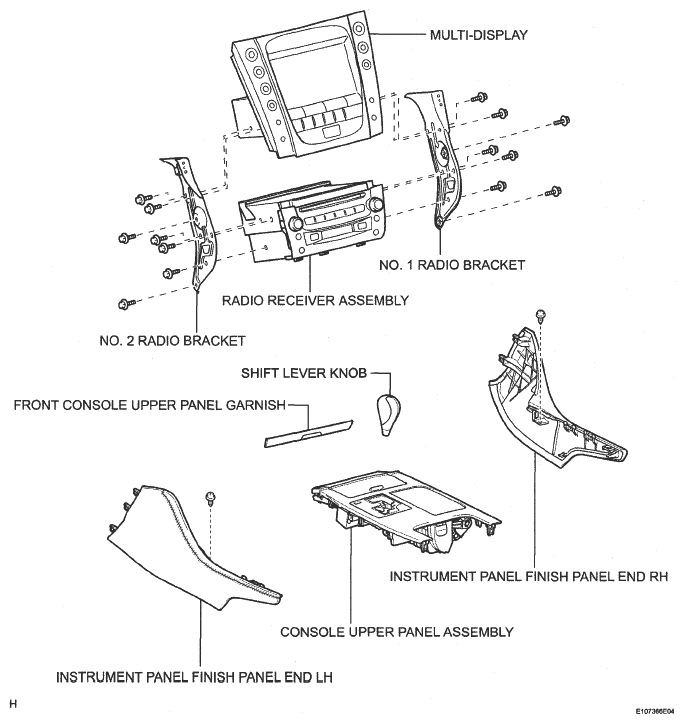 MULTI-DISPLAY

NO. 1 RADIO BRACKET

RADIO RECEIVER ASSEMBLY

NO. 2 RADIO BRACKET

SHIFT LEVER KNOB

FRONT CONSOLE UPPER PANEL GARNISH

INSTRUMENT PANEL FINISH PANEL END RH

CONSOLE UPPER PANEL ASSEMBLY

INSTRUMENT PANEL FINISH PANEL END LH

H

E107366E04