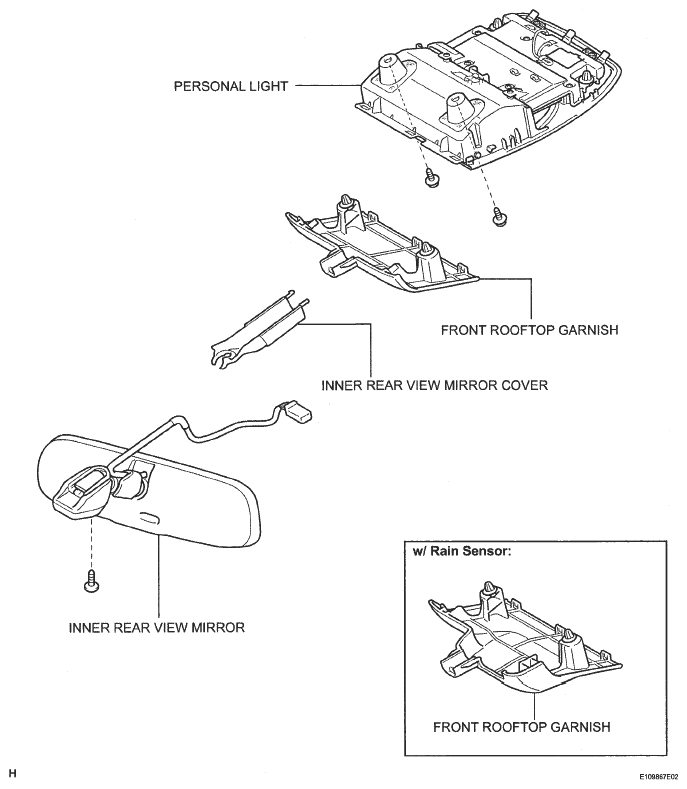 PERSONAL LIGHT

FRONT ROOFTOP GARNISH

INNER REAR VIEW MIRROR COVER

INNER REAR VIEW MIRROR

w/ Rain Sensor:

FRONT ROOFTOP GARNISH

H

E109867E02