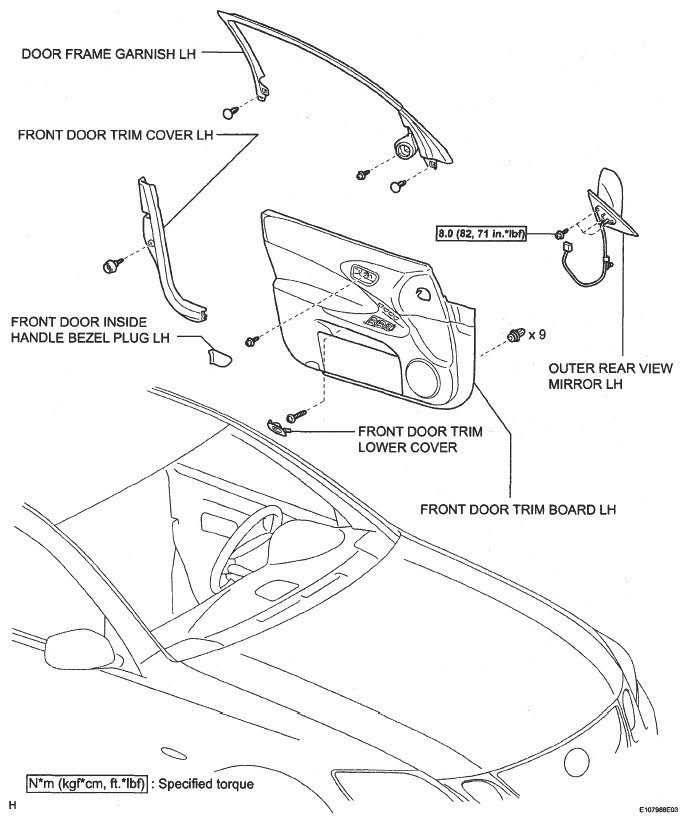 DOOR FRAME GARNISH LH

FRONT DOOR TRIM COVER LH

8.0 (82, 71 in.*lbf)

FRONT DOOR INSIDE HANDLE BEZEL PLUG LH

x 9

OUTER REAR VIEW MIRROR LH

FRONT DOOR TRIM LOWER COVER

FRONT DOOR TRIM BOARD LH

N*m (kgf*cm, ft.*lbf) : Specified torque

H

E107988E03