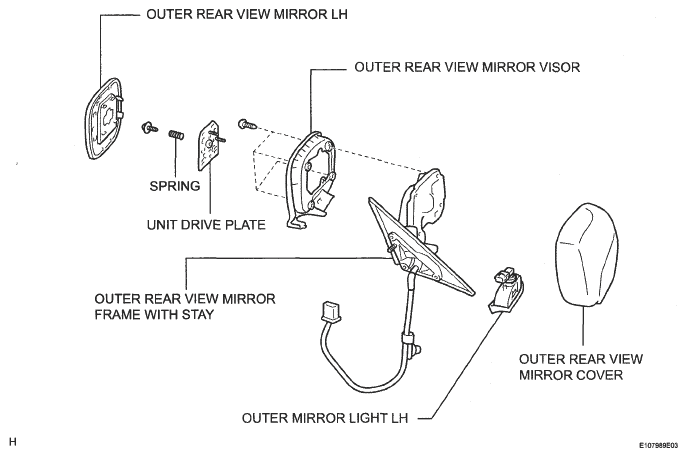 OUTER REAR VIEW MIRROR LH

OUTER REAR VIEW MIRROR VISOR

SPRING

UNIT DRIVE PLATE

OUTER REAR VIEW MIRROR FRAME WITH STAY

OUTER REAR VIEW MIRROR COVER

OUTER MIRROR LIGHT LH

H

E107989E03