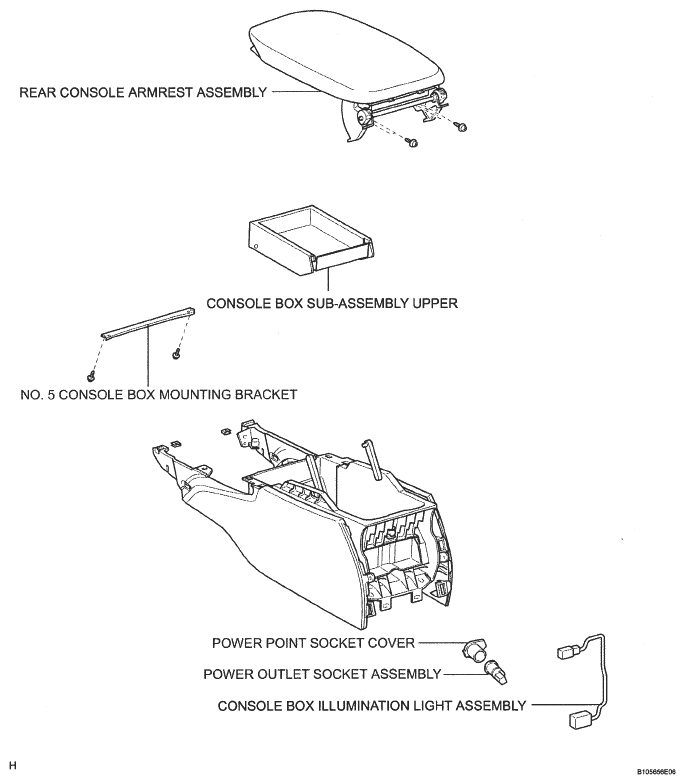 REAR CONSOLE ARMREST ASSEMBLY

CONSOLE BOX SUB-ASSEMBLY UPPER

NO. 5 CONSOLE BOX MOUNTING BRACKET

POWER POINT SOCKET COVER

POWER OUTLET SOCKET ASSEMBLY

CONSOLE BOX ILLUMINATION LIGHT ASSEMBLY

H

B105666E06