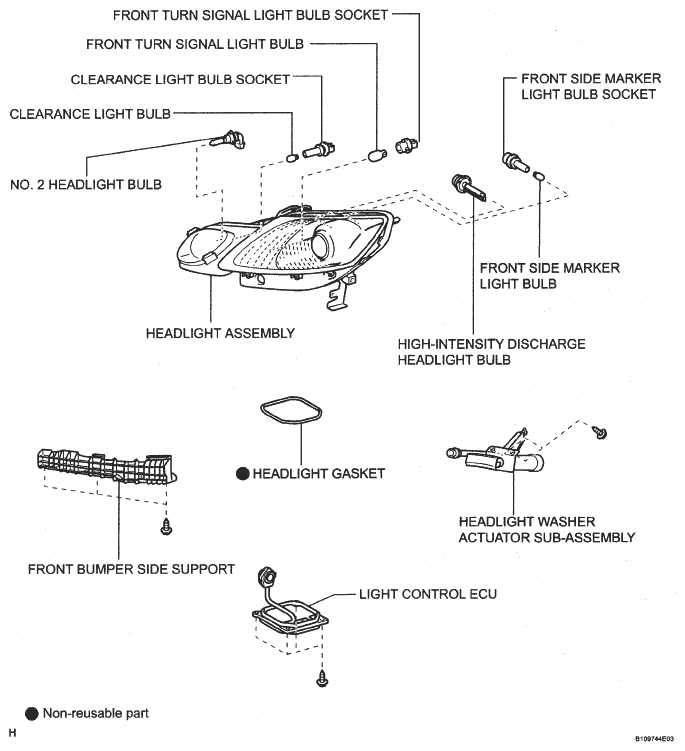 FRONT TURN SIGNAL LIGHT BULB SOCKET

FRONT TURN SIGNAL LIGHT BULB

CLEARANCE LIGHT BULB SOCKET

CLEARANCE LIGHT BULB

FRONT SIDE MARKER LIGHT BULB SOCKET

NO. 2 HEADLIGHT BULB

FRONT SIDE MARKER LIGHT BULB

HEADLIGHT ASSEMBLY

HIGH-INTENSITY DISCHARGE HEADLIGHT BULB

● HEADLIGHT GASKET

HEADLIGHT WASHER ACTUATOR SUB-ASSEMBLY

FRONT BUMPER SIDE SUPPORT

LIGHT CONTROL ECU

● Non-reusable part

H

B109744E03