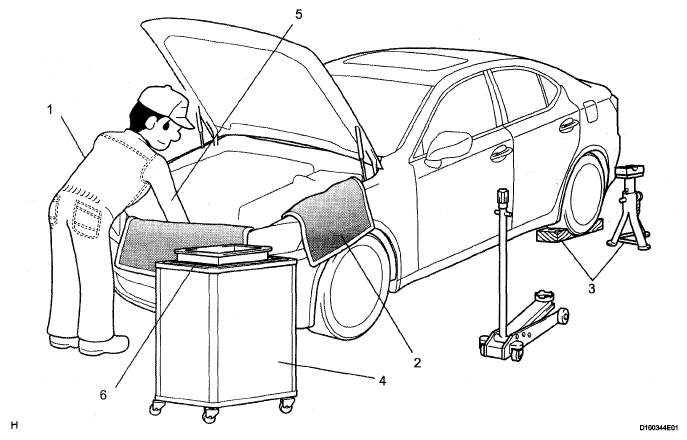 5
1
3
2
4
6
H
D100344E01