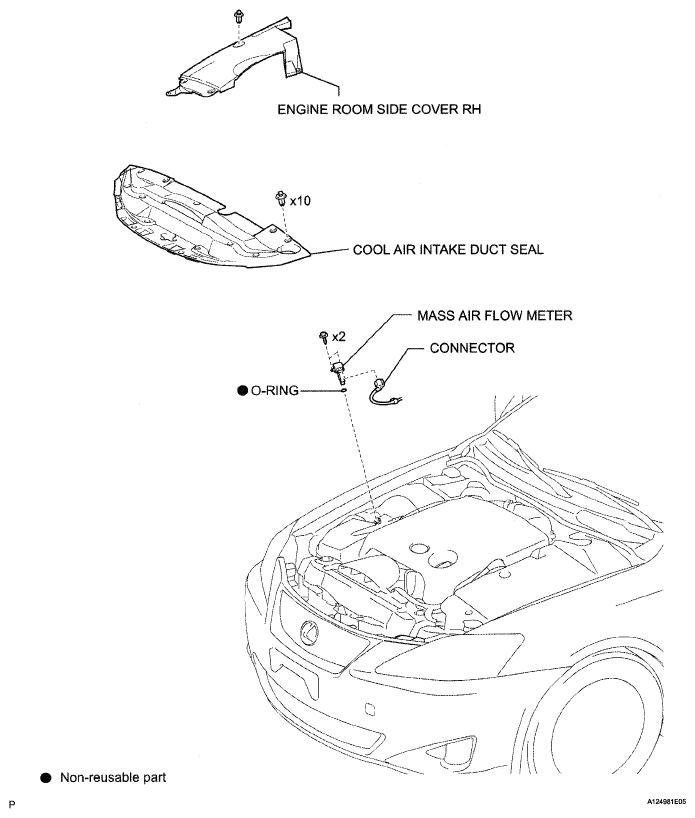 ENGINE ROOM SIDE COVER RH

x10

COOL AIR INTAKE DUCT SEAL

MASS AIR FLOW METER

x2

CONNECTOR

● O-RING

● Non-reusable part

P

A124981E05