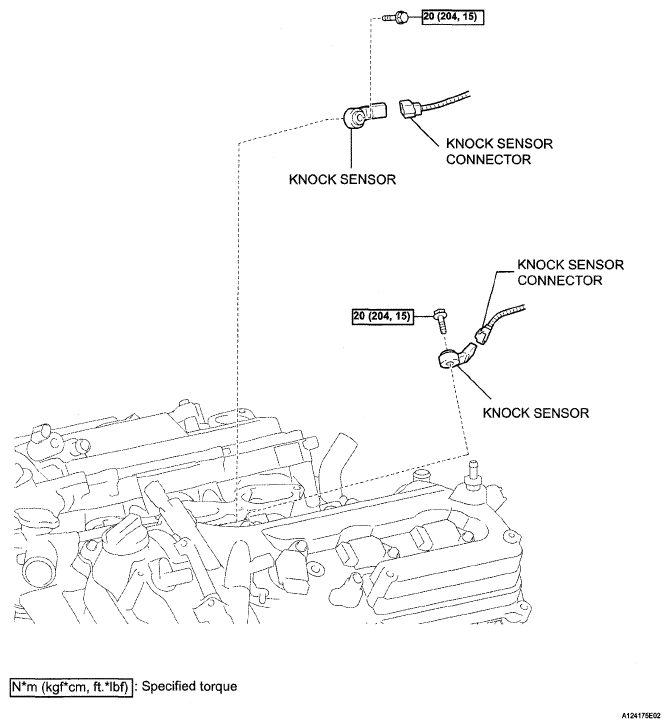 20 (204, 15)

KNOCK SENSOR CONNECTOR

KNOCK SENSOR

KNOCK SENSOR CONNECTOR

20 (204, 15)

KNOCK SENSOR

N*m (kgf*cm, ft.*lbf) : Specified torque

A124175E02