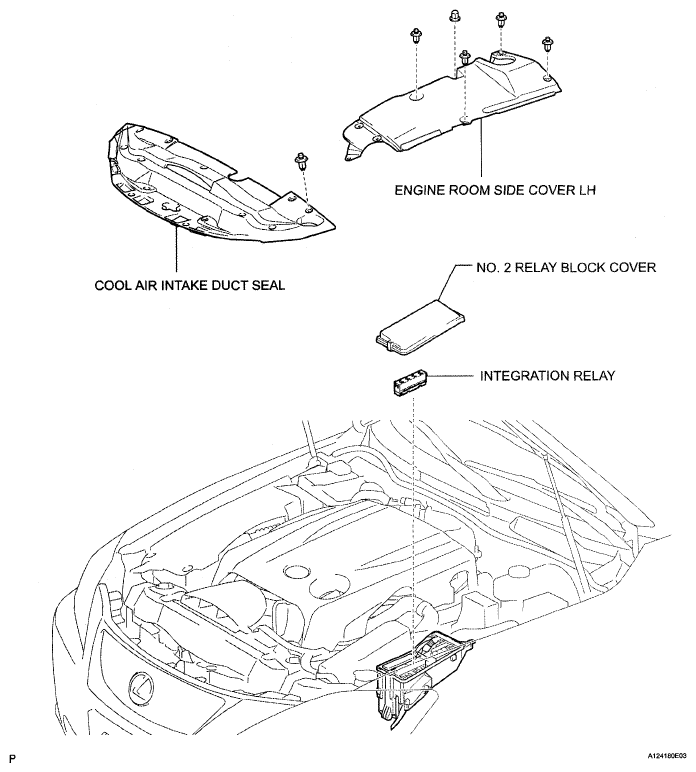 ENGINE ROOM SIDE COVER LH

COOL AIR INTAKE DUCT SEAL

NO. 2 RELAY BLOCK COVER

INTEGRATION RELAY

P

A124180E03