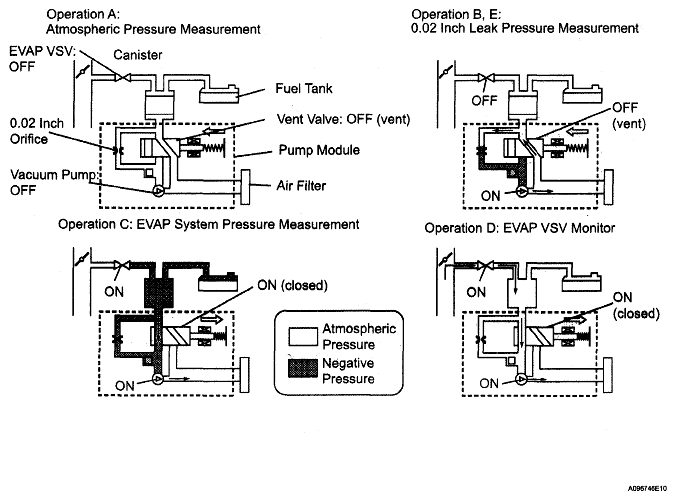 Operation A:
Atmospheric Pressure Measurement

EVAP VSV: OFF

Canister

Fuel Tank

0.02 Inch Orifice

Vent Valve: OFF (vent)

Pump Module

Vacuum Pump: OFF

Air Filter

Operation B, E:
0.02 Inch Leak Pressure Measurement

OFF

OFF (vent)

ON

Operation C: EVAP System Pressure Measurement

ON

ON (closed)

ON

Atmospheric Pressure

Negative Pressure

Operation D: EVAP VSV Monitor

ON

ON (closed)

ON

A095746E10