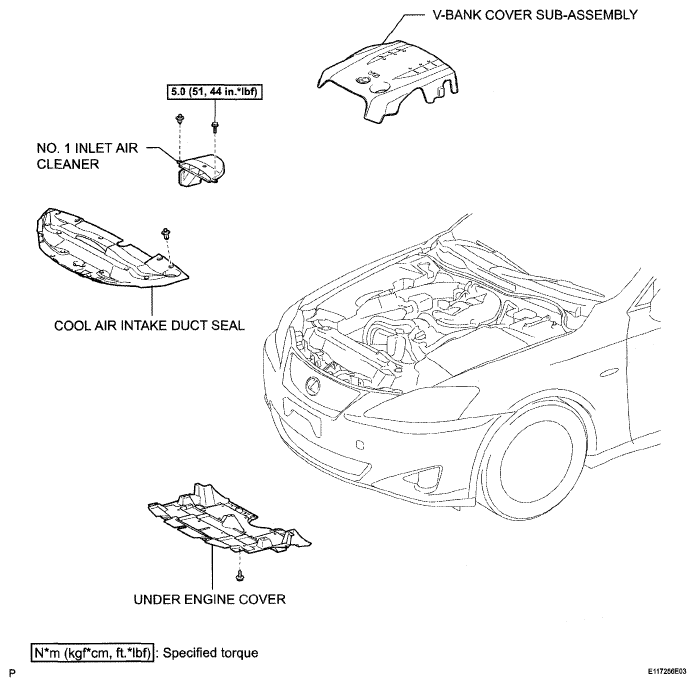 V-BANK COVER SUB-ASSEMBLY

5.0 (51, 44 in.*lbf)

NO. 1 INLET AIR CLEANER

COOL AIR INTAKE DUCT SEAL

UNDER ENGINE COVER

N*m (kgf*cm, ft.*lbf) : Specified torque

P

E117256E03