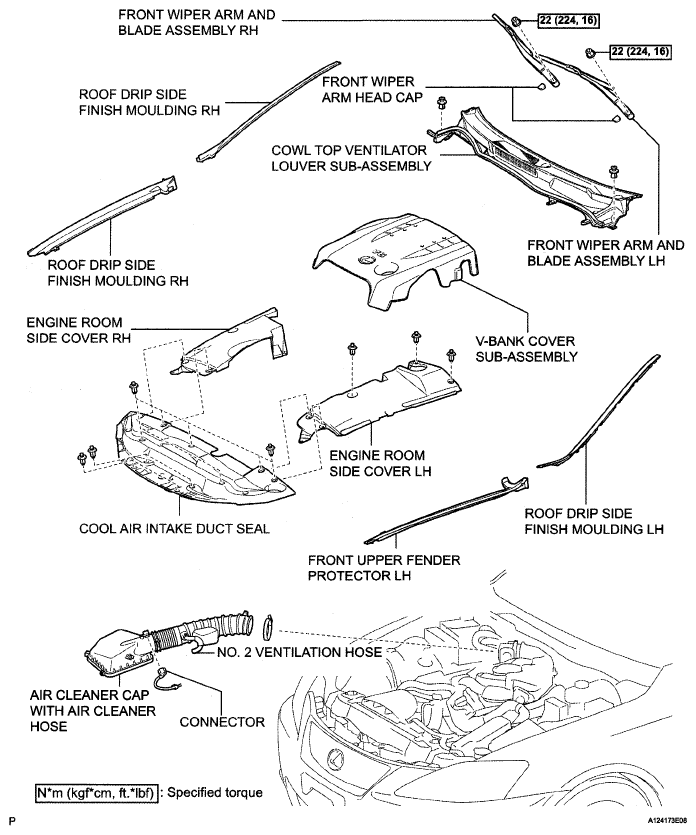 FRONT WIPER ARM AND BLADE ASSEMBLY RH

22 (224, 16)

22 (224, 16)

ROOF DRIP SIDE FINISH MOULDING RH

FRONT WIPER ARM HEAD CAP

COWL TOP VENTILATOR LOUVER SUB-ASSEMBLY

FRONT WIPER ARM AND BLADE ASSEMBLY LH

ROOF DRIP SIDE FINISH MOULDING RH

ENGINE ROOM SIDE COVER RH

V-BANK COVER SUB-ASSEMBLY

ENGINE ROOM SIDE COVER LH

COOL AIR INTAKE DUCT SEAL

ROOF DRIP SIDE FINISH MOULDING LH

FRONT UPPER FENDER PROTECTOR LH

NO. 2 VENTILATION HOSE

AIR CLEANER CAP WITH AIR CLEANER HOSE

CONNECTOR

N*m (kgf*cm, ft.*lbf) : Specified torque

P

A124173E06