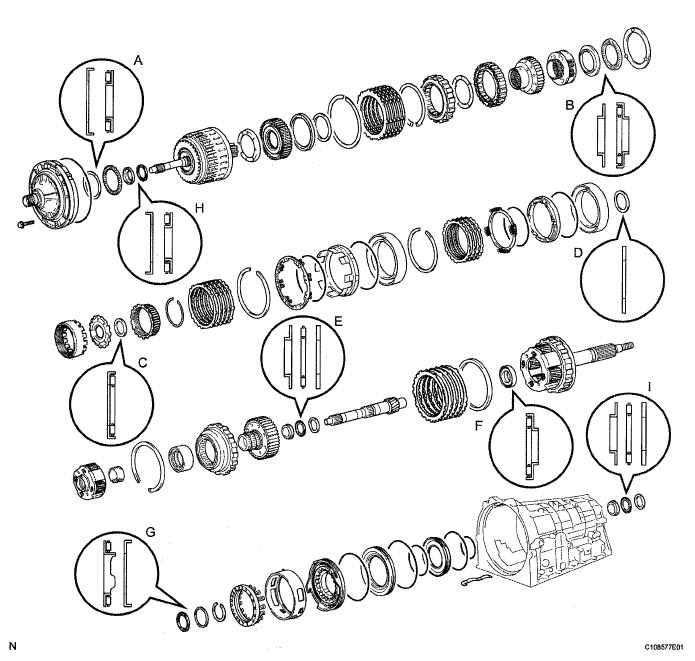 A
B
H
D
E
C
F
I
G
N
C108577E01