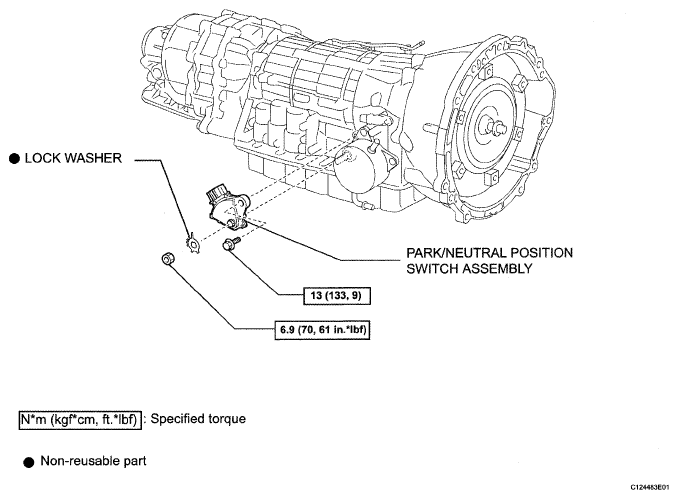 ● LOCK WASHER

PARK/NEUTRAL POSITION SWITCH ASSEMBLY

13 (133, 9)

6.9 (70, 61 in.*lbf)

N*m (kgf*cm, ft.*lbf) : Specified torque

● Non-reusable part

C124483E01