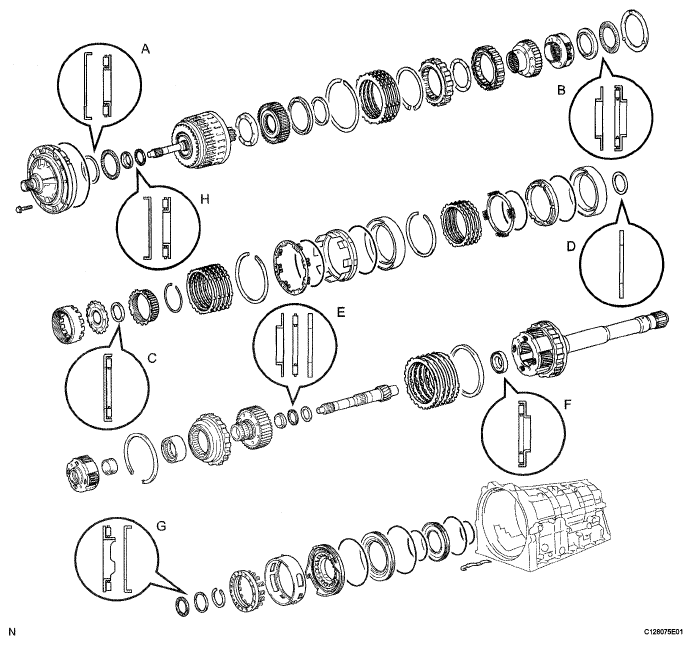 A

B

H

D

E

C

F

G

N

C128075E01