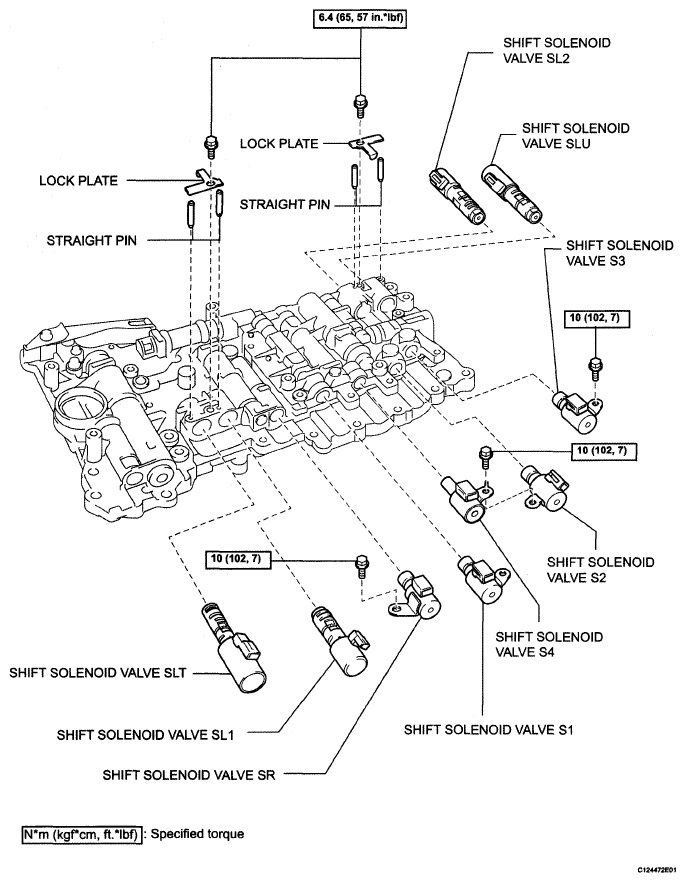 6.4 (65, 57 in.*lbf)

SHIFT SOLENOID VALVE SL2

SHIFT SOLENOID VALVE SLU

LOCK PLATE

LOCK PLATE

STRAIGHT PIN

STRAIGHT PIN

SHIFT SOLENOID VALVE S3

10 (102, 7)

10 (102, 7)

SHIFT SOLENOID VALVE S2

10 (102, 7)

SHIFT SOLENOID VALVE S4

SHIFT SOLENOID VALVE SLT

SHIFT SOLENOID VALVE SL1

SHIFT SOLENOID VALVE S1

SHIFT SOLENOID VALVE SR

N*m (kgf*cm, ft.*lbf) : Specified torque

C124472E01