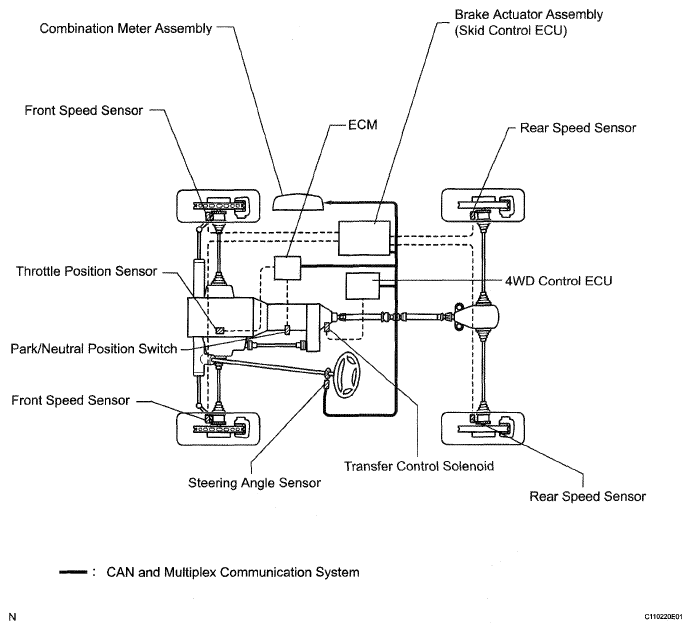 Combination Meter Assembly

Brake Actuator Assembly
(Skid Control ECU)

Front Speed Sensor

ECM

Rear Speed Sensor

Throttle Position Sensor

4WD Control ECU

Park/Neutral Position Switch

Front Speed Sensor

Transfer Control Solenoid

Steering Angle Sensor

Rear Speed Sensor

: CAN and Multiplex Communication System

N

C110220E01