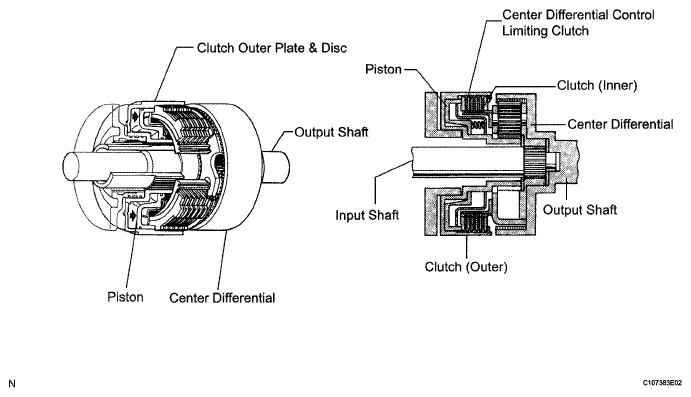 Clutch Outer Plate & Disc

Output Shaft

Piston

Center Differential

Center Differential Control Limiting Clutch

Piston

Clutch (Inner)

Center Differential

Input Shaft

Output Shaft

Clutch (Outer)

N

C107383E02