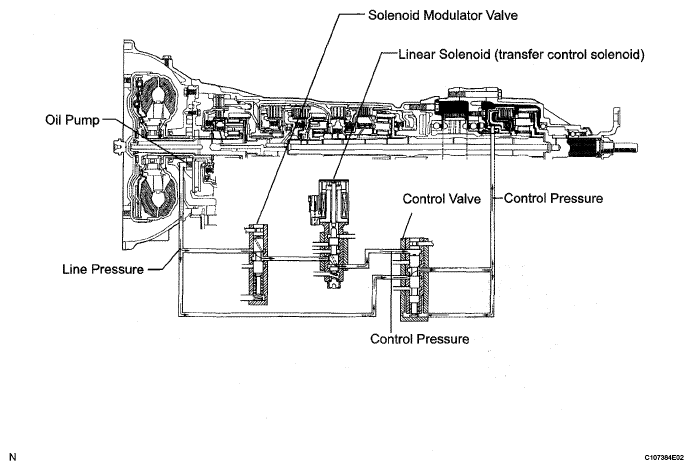 Solenoid Modulator Valve

Linear Solenoid (transfer control solenoid)

Oil Pump

Control Valve

Control Pressure

Line Pressure

Control Pressure

N

C107384E02