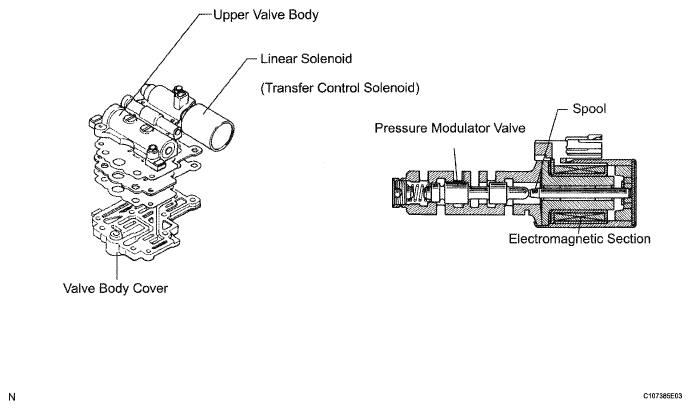 Upper Valve Body

Linear Solenoid

(Transfer Control Solenoid)

Spool

Pressure Modulator Valve

Electromagnetic Section

Valve Body Cover

N

C107385E03