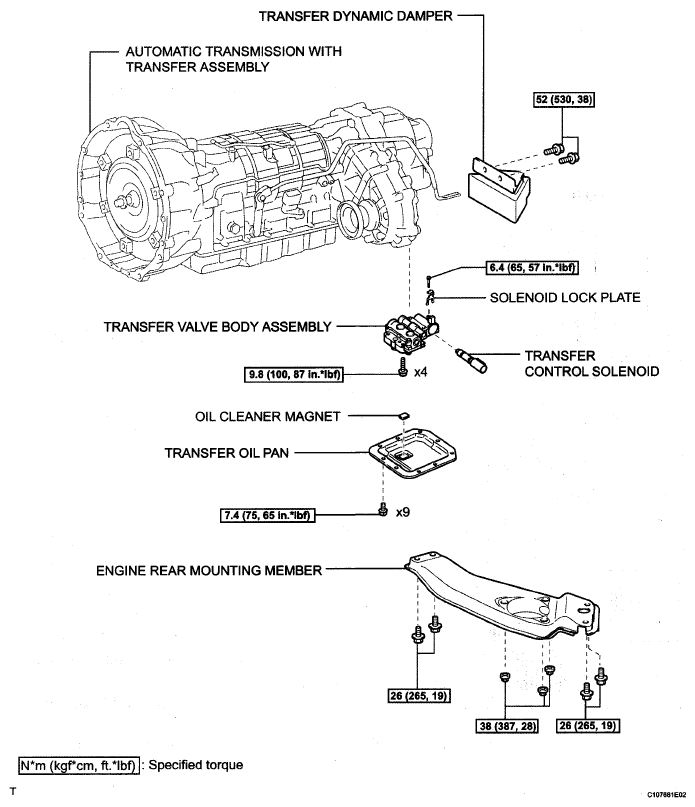 TRANSFER DYNAMIC DAMPER

AUTOMATIC TRANSMISSION WITH TRANSFER ASSEMBLY

52 (530, 38)

6.4 (65, 57 in.*lbf)

SOLENOID LOCK PLATE

TRANSFER VALVE BODY ASSEMBLY

TRANSFER CONTROL SOLENOID

9.8 (100, 87 in.*lbf) x4

OIL CLEANER MAGNET

TRANSFER OIL PAN

7.4 (75, 65 in.*lbf) x9

ENGINE REAR MOUNTING MEMBER

26 (265, 19)

38 (387, 28)

26 (265, 19)

N*m (kgf*cm, ft.*lbf) : Specified torque

T

C107881E02