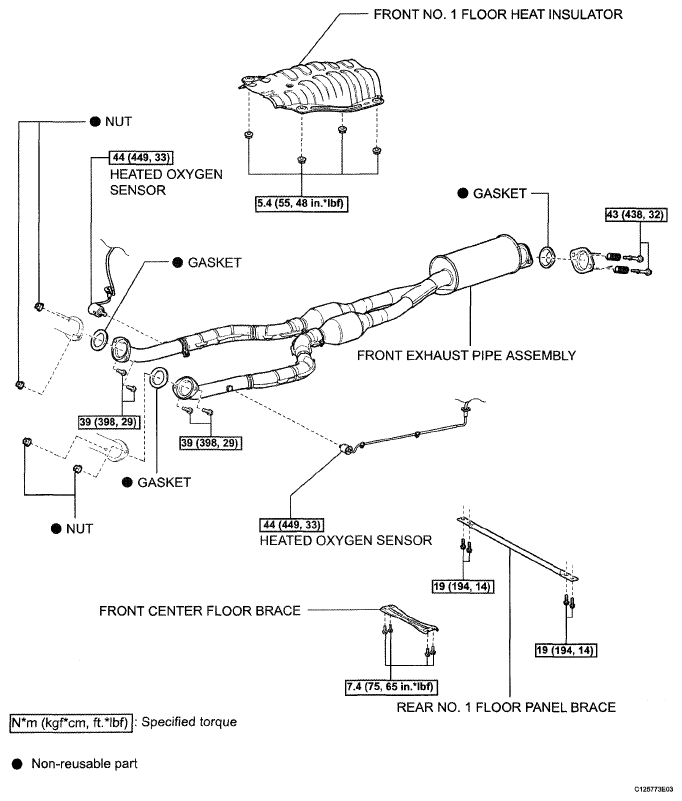 FRONT NO. 1 FLOOR HEAT INSULATOR

● NUT

44 (449, 33)
HEATED OXYGEN SENSOR

5.4 (55, 48 in.*lbf)

● GASKET

43 (438, 32)

● GASKET

FRONT EXHAUST PIPE ASSEMBLY

39 (398, 29)

39 (398, 29)

● GASKET

● NUT

44 (449, 33)
HEATED OXYGEN SENSOR

19 (194, 14)

FRONT CENTER FLOOR BRACE

19 (194, 14)

7.4 (75, 65 in.*lbf)

REAR NO. 1 FLOOR PANEL BRACE

N*m (kgf*cm, ft.*lbf) : Specified torque

● Non-reusable part

C125773E03