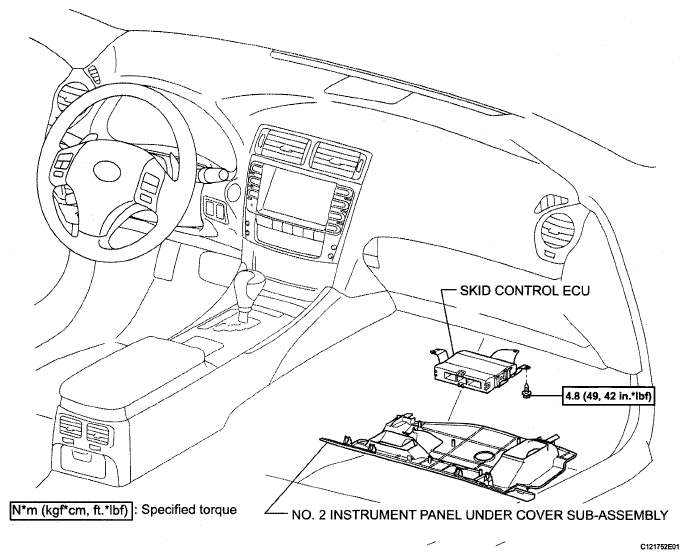 SKID CONTROL ECU

4.8 (49, 42 in.*lbf)

N*m (kgf*cm, ft.*lbf) : Specified torque

NO. 2 INSTRUMENT PANEL UNDER COVER SUB-ASSEMBLY

C121752E01