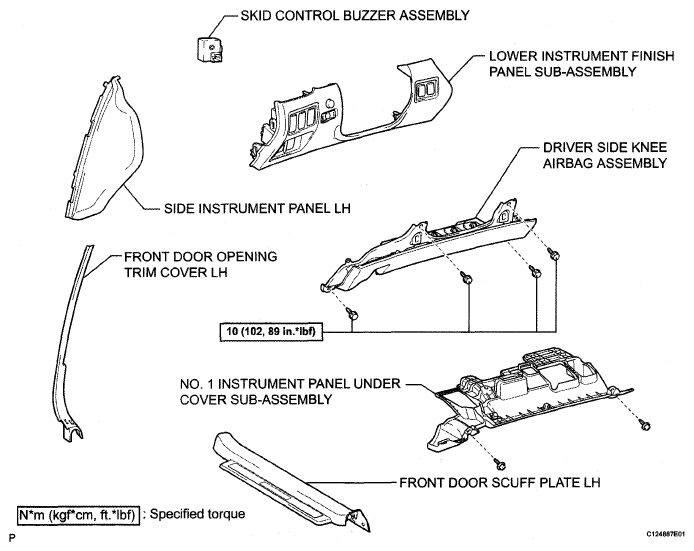 SKID CONTROL BUZZER ASSEMBLY

LOWER INSTRUMENT FINISH PANEL SUB-ASSEMBLY

DRIVER SIDE KNEE AIRBAG ASSEMBLY

SIDE INSTRUMENT PANEL LH

FRONT DOOR OPENING TRIM COVER LH

10 (102, 89 in.*lbf)

NO. 1 INSTRUMENT PANEL UNDER COVER SUB-ASSEMBLY

FRONT DOOR SCUFF PLATE LH

N*m (kgf*cm, ft.*lbf) : Specified torque

P

C124887E01