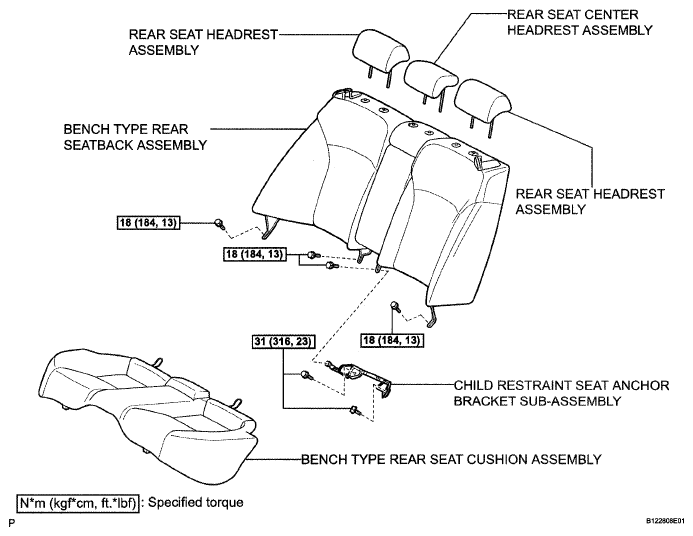 REAR SEAT HEADREST ASSEMBLY

REAR SEAT CENTER HEADREST ASSEMBLY

BENCH TYPE REAR SEATBACK ASSEMBLY

REAR SEAT HEADREST ASSEMBLY

18 (184, 13)

18 (184, 13)

18 (184, 13)

31 (316, 23)

CHILD RESTRAINT SEAT ANCHOR BRACKET SUB-ASSEMBLY

BENCH TYPE REAR SEAT CUSHION ASSEMBLY

N*m (kgf*cm, ft.*lbf) : Specified torque

P

B122808E01