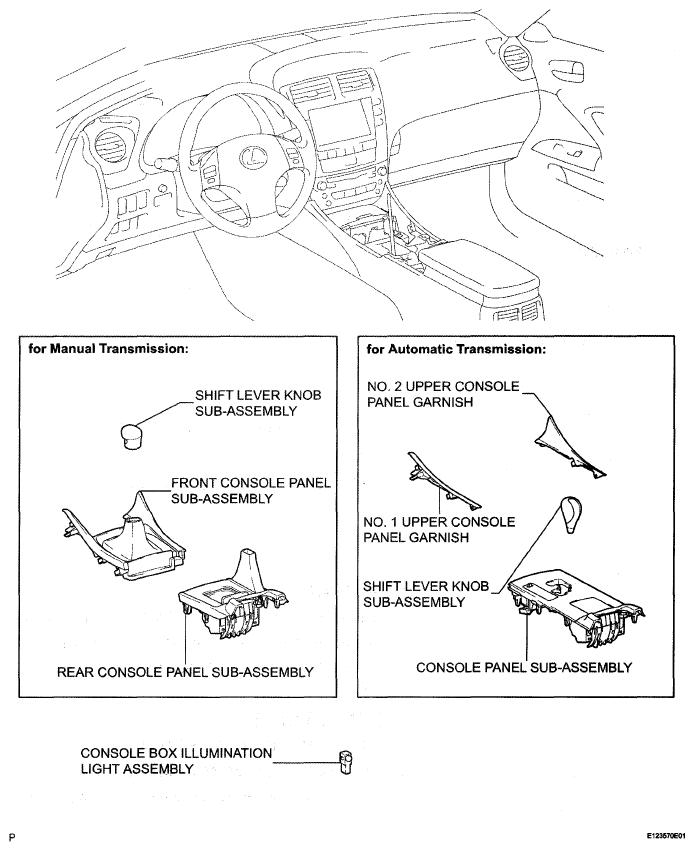 for Manual Transmission:

SHIFT LEVER KNOB SUB-ASSEMBLY

FRONT CONSOLE PANEL SUB-ASSEMBLY

REAR CONSOLE PANEL SUB-ASSEMBLY

for Automatic Transmission:

NO. 2 UPPER CONSOLE PANEL GARNISH

NO. 1 UPPER CONSOLE PANEL GARNISH

SHIFT LEVER KNOB SUB-ASSEMBLY

CONSOLE PANEL SUB-ASSEMBLY

CONSOLE BOX ILLUMINATION LIGHT ASSEMBLY

P

E123570E01