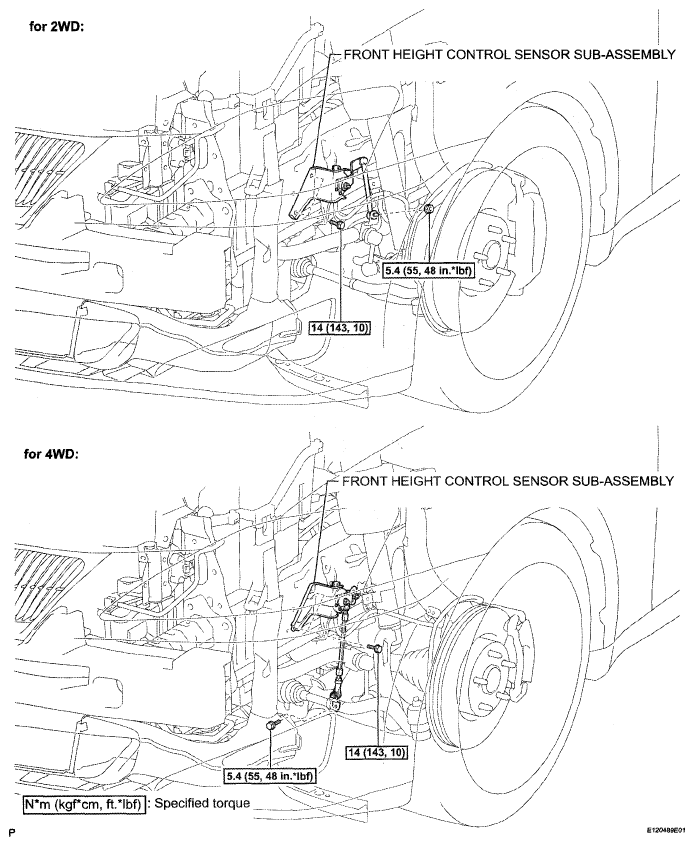 for 2WD:

FRONT HEIGHT CONTROL SENSOR SUB-ASSEMBLY

5.4 (55, 48 in.*lbf)

14 (143, 10)

for 4WD:

FRONT HEIGHT CONTROL SENSOR SUB-ASSEMBLY

14 (143, 10)

5.4 (55, 48 in.*lbf)

N*m (kgf*cm, ft.*lbf) : Specified torque

P

E120489E01