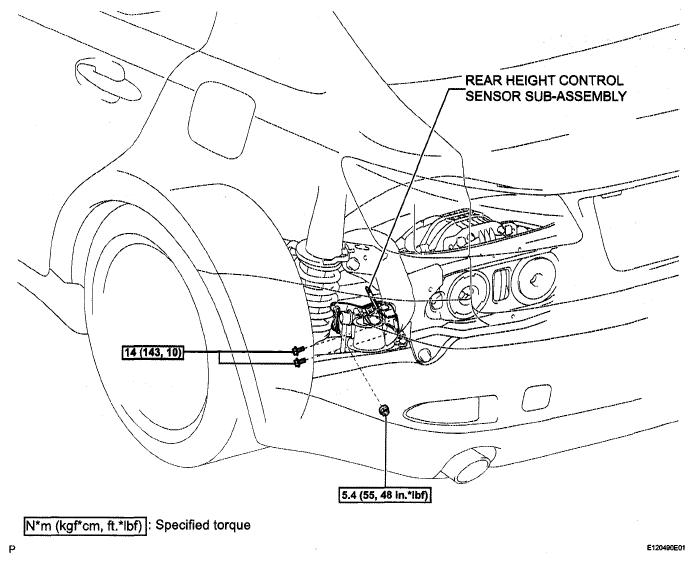 REAR HEIGHT CONTROL SENSOR SUB-ASSEMBLY

14 (143, 10)

5.4 (55, 48 in.*lbf)

N*m (kgf*cm, ft.*lbf) : Specified torque

P

E120490E01