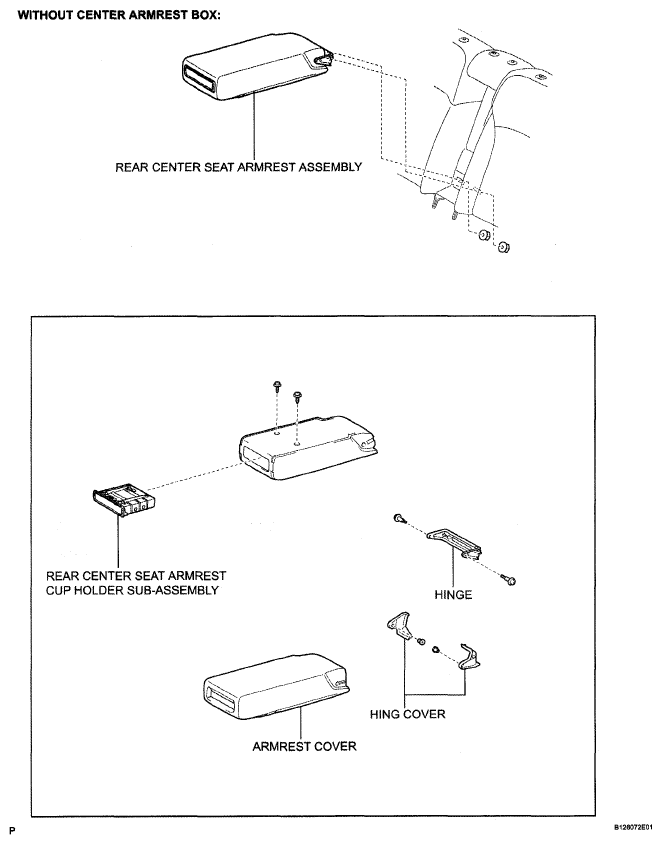 WITHOUT CENTER ARMREST BOX:

REAR CENTER SEAT ARMREST ASSEMBLY

REAR CENTER SEAT ARMREST CUP HOLDER SUB-ASSEMBLY

HINGE

HING COVER

ARMREST COVER

P

B128072E01