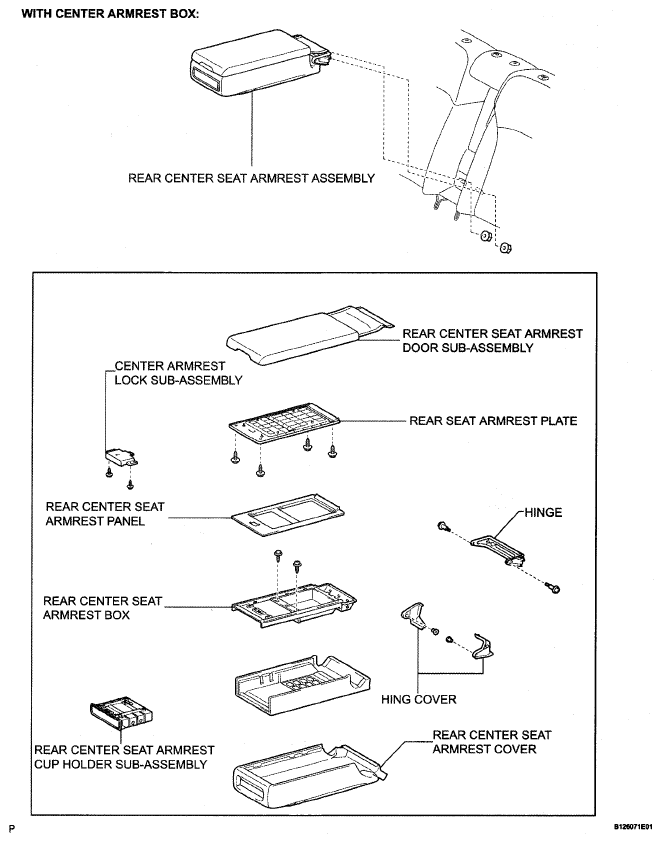 WITH CENTER ARMREST BOX:

REAR CENTER SEAT ARMREST ASSEMBLY

REAR CENTER SEAT ARMREST DOOR SUB-ASSEMBLY

CENTER ARMREST LOCK SUB-ASSEMBLY

REAR SEAT ARMREST PLATE

REAR CENTER SEAT ARMREST PANEL

HINGE

REAR CENTER SEAT ARMREST BOX

HING COVER

REAR CENTER SEAT ARMREST CUP HOLDER SUB-ASSEMBLY

REAR CENTER SEAT ARMREST COVER

P

B126071E01