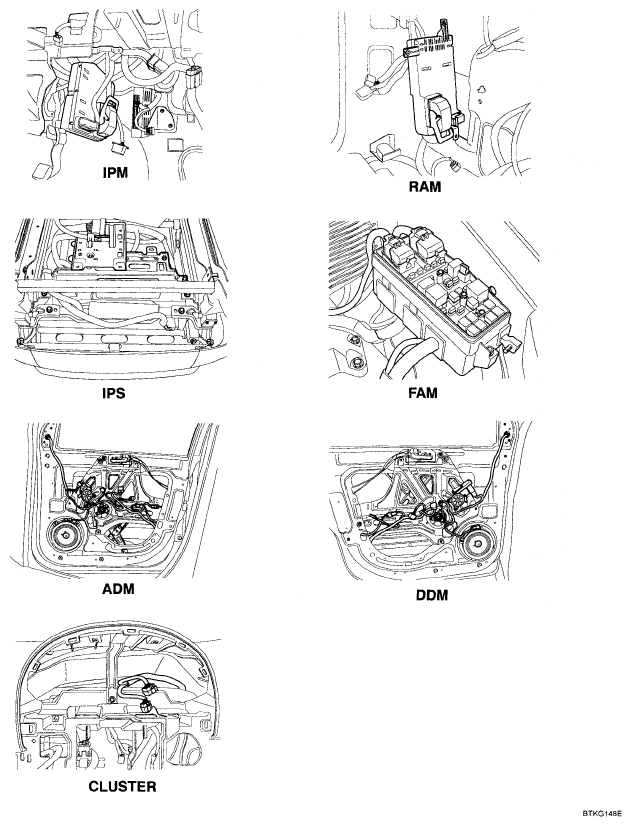 IPM

RAM

IPS

FAM

ADM

DDM

CLUSTER

BTKG148E