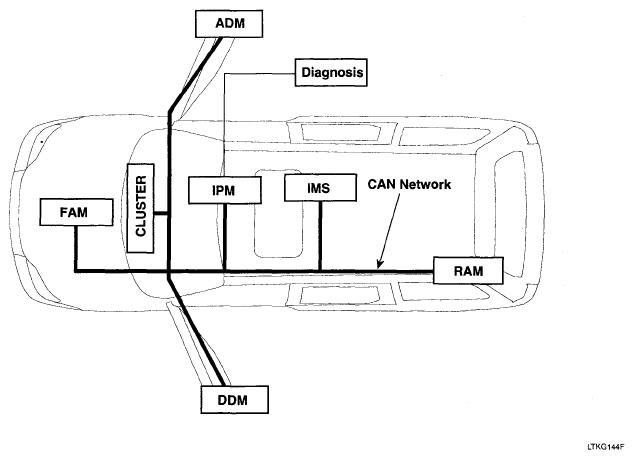 ADM

Diagnosis

CLUSTER

IPM

IMS

CAN Network

FAM

RAM

DDM

LTKG144F