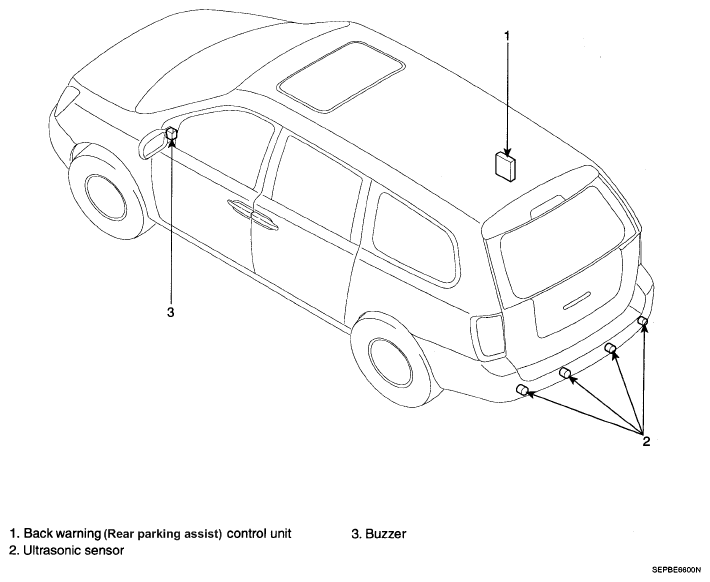 1

3

2

1. Back warning (Rear parking assist) control unit
2. Ultrasonic sensor

3. Buzzer

SEPBE6600N