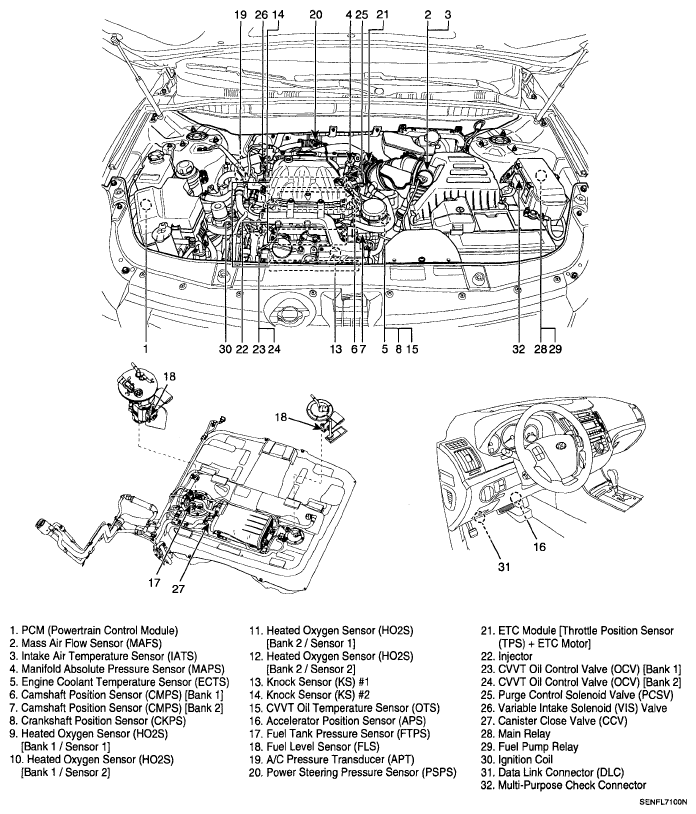 19 26 14 20 4 25 21 2 3

1 30 22 23 24 13 6 7 5 8 15 32 28 29

18

18

17 27

16

31

1. PCM (Powertrain Control Module)
2. Mass Air Flow Sensor (MAFS)
3. Intake Air Temperature Sensor (IATS)
4. Manifold Absolute Pressure Sensor (MAPS)
5. Engine Coolant Temperature Sensor (ECTS)
6. Camshaft Position Sensor (CMPS) [Bank 1]
7. Camshaft Position Sensor (CMPS) [Bank 2]
8. Crankshaft Position Sensor (CKPS)
9. Heated Oxygen Sensor (HO2S) [Bank 1 / Sensor 1]
10. Heated Oxygen Sensor (HO2S) [Bank 1 / Sensor 2]

11. Heated Oxygen Sensor (HO2S) [Bank 2 / Sensor 1]
12. Heated Oxygen Sensor (HO2S) [Bank 2 / Sensor 2]
13. Knock Sensor (KS) #1
14. Knock Sensor (KS) #2
15. CVVT Oil Temperature Sensor (OTS)
16. Accelerator Position Sensor (APS)
17. Fuel Tank Pressure Sensor (FTPS)
18. Fuel Level Sensor (FLS)
19. A/C Pressure Transducer (APT)
20. Power Steering Pressure Sensor (PSPS)

21. ETC Module [Throttle Position Sensor (TPS) + ETC Motor]
22. Injector
23. CVVT Oil Control Valve (OCV) [Bank 1]
24. CVVT Oil Control Valve (OCV) [Bank 2]
25. Purge Control Solenoid Valve (PCSV)
26. Variable Intake Solenoid (VIS) Valve
27. Canister Close Valve (CCV)
28. Main Relay
29. Fuel Pump Relay
30. Ignition Coil
31. Data Link Connector (DLC)
32. Multi-Purpose Check Connector

SENFL7100N