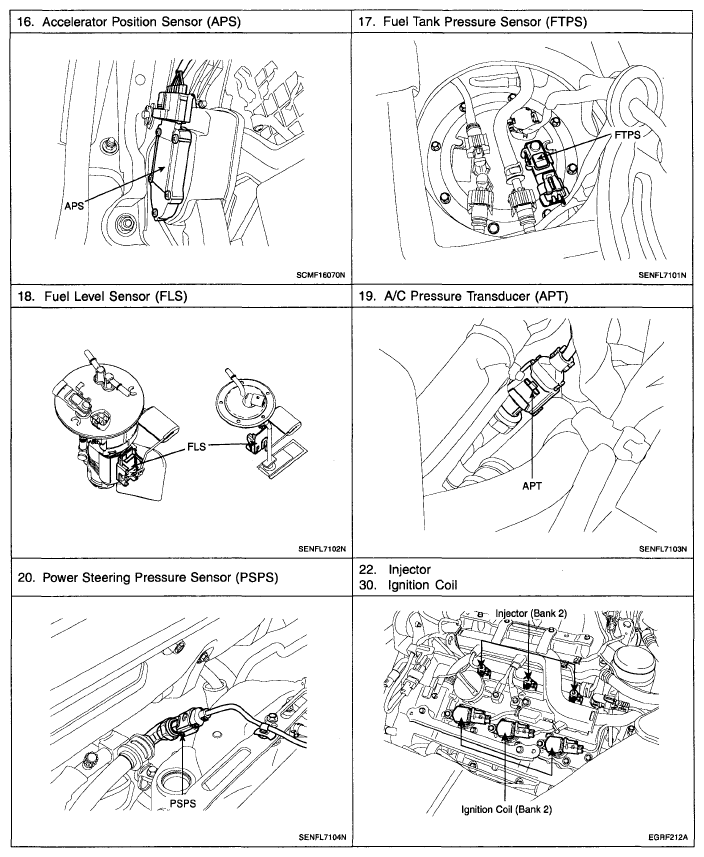 16. Accelerator Position Sensor (APS)

APS

SCMF16070N

17. Fuel Tank Pressure Sensor (FTPS)

FTPS

SENFL7101N

18. Fuel Level Sensor (FLS)

FLS

SENFL7102N

19. A/C Pressure Transducer (APT)

APT

SENFL7103N

20. Power Steering Pressure Sensor (PSPS)

PSPS

SENFL7104N

22. Injector
30. Ignition Coil

Injector (Bank 2)

Ignition Coil (Bank 2)

EGRF212A