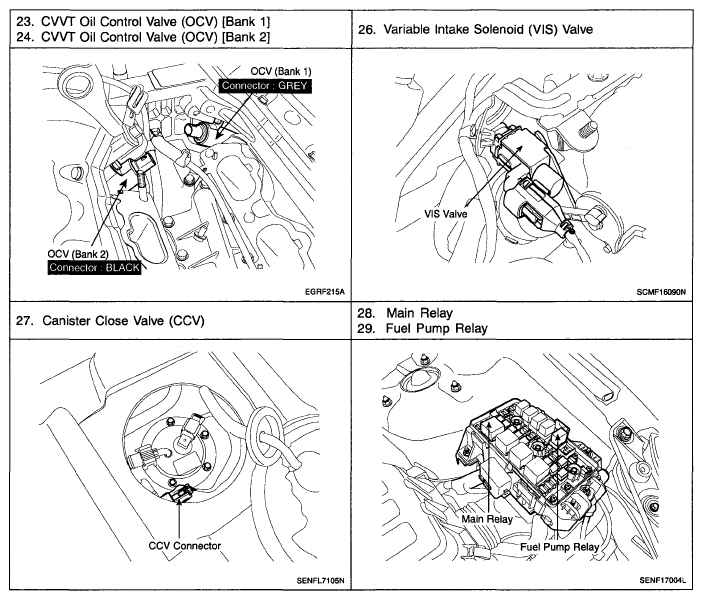 23. CVVT Oil Control Valve (OCV) [Bank 1]
24. CVVT Oil Control Valve (OCV) [Bank 2]

OCV (Bank 1)
Connector : GREY

OCV (Bank 2)
Connector : BLACK

EGRF215A

26. Variable Intake Solenoid (VIS) Valve

VIS Valve

SCMF16090N

27. Canister Close Valve (CCV)

CCV Connector

SENFL7105N

28. Main Relay
29. Fuel Pump Relay

Main Relay

Fuel Pump Relay

SENF17004L