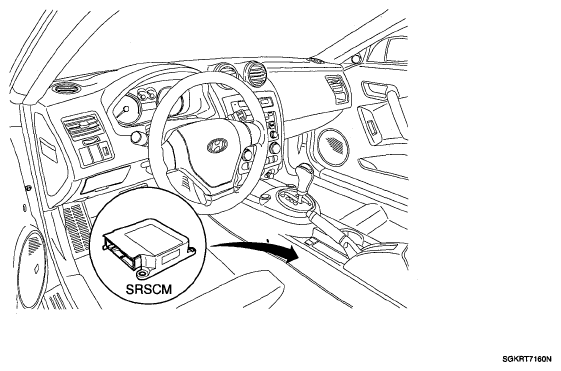 SRSCM

SGKRT7160N