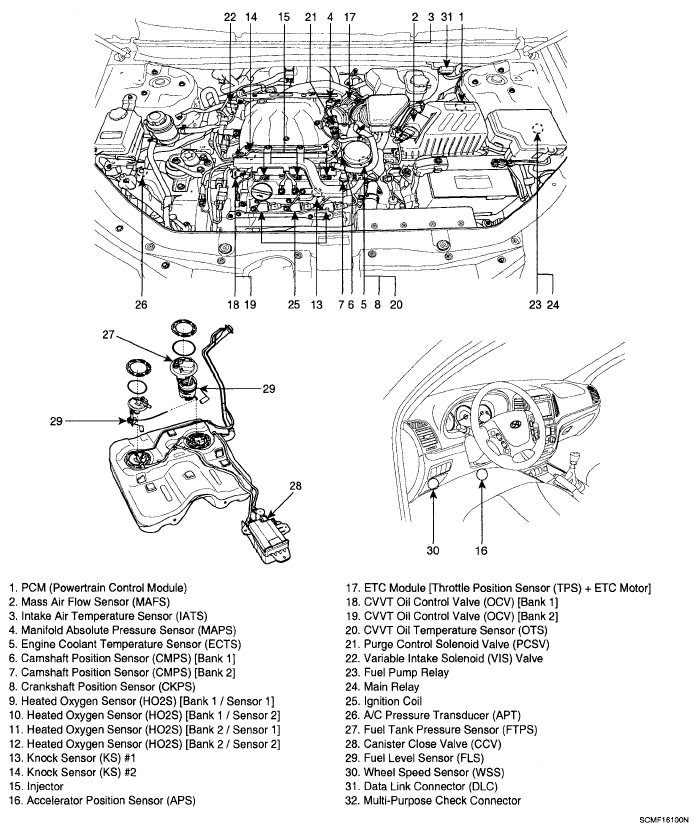 22 14 15 21 4 17 2 3 31 1

26 18 19 25 13 7 6 5 8 20 23 24

27

29

29

28

30 16

1. PCM (Powertrain Control Module)
2. Mass Air Flow Sensor (MAFS)
3. Intake Air Temperature Sensor (IATS)
4. Manifold Absolute Pressure Sensor (MAPS)
5. Engine Coolant Temperature Sensor (ECTS)
6. Camshaft Position Sensor (CMPS) [Bank 1]
7. Camshaft Position Sensor (CMPS) [Bank 2]
8. Crankshaft Position Sensor (CKPS)
9. Heated Oxygen Sensor (HO2S) [Bank 1 / Sensor 1]
10. Heated Oxygen Sensor (HO2S) [Bank 1 / Sensor 2]
11. Heated Oxygen Sensor (HO2S) [Bank 2 / Sensor 1]
12. Heated Oxygen Sensor (HO2S) [Bank 2 / Sensor 2]
13. Knock Sensor (KS) #1
14. Knock Sensor (KS) #2
15. Injector
16. Accelerator Position Sensor (APS)

17. ETC Module [Throttle Position Sensor (TPS) + ETC Motor]
18. CVVT Oil Control Valve (OCV) [Bank 1]
19. CVVT Oil Control Valve (OCV) [Bank 2]
20. CVVT Oil Temperature Sensor (OTS)
21. Purge Control Solenoid Valve (PCSV)
22. Variable Intake Solenoid (VIS) Valve
23. Fuel Pump Relay
24. Main Relay
25. Ignition Coil
26. A/C Pressure Transducer (APT)
27. Fuel Tank Pressure Sensor (FTPS)
28. Canister Close Valve (CCV)
29. Fuel Level Sensor (FLS)
30. Wheel Speed Sensor (WSS)
31. Data Link Connector (DLC)
32. Multi-Purpose Check Connector

SCMF16100N